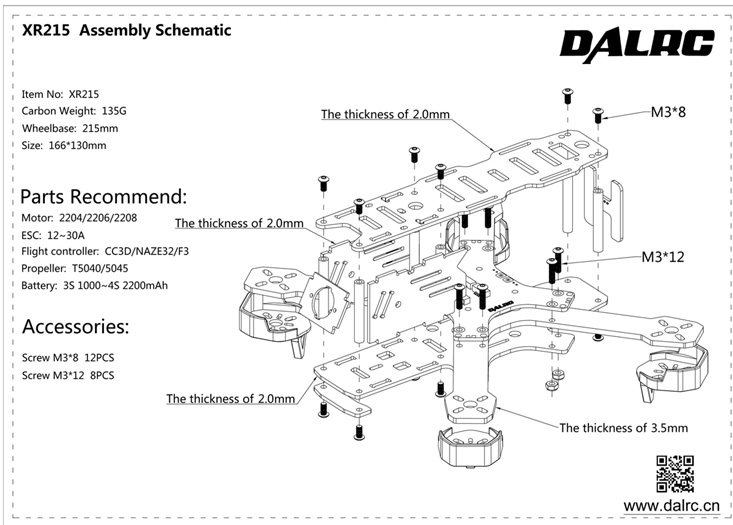 XR215 Assembly Schematic

DALRC

Item No: XR215
Carbon Weight: 135G
Wheelbase: 215mm
Size: 166*130mm

Parts Recommend:
Motor: 2204/2206/2208
ESC: 12~30A
Flight controller: CC3D/NAZE32/F3
Propeller: T5040/5045
Battery: 3S 1000~4S 2200mAh

Accessories:
Screw M3*8 12PCS
Screw M3*12 8PCS

The thickness of 2.0mm

M3*8

The thickness of 2.0mm

M3*12

DALRC

The thickness of 2.0mm

The thickness of 3.5mm

www.dalrc.cn