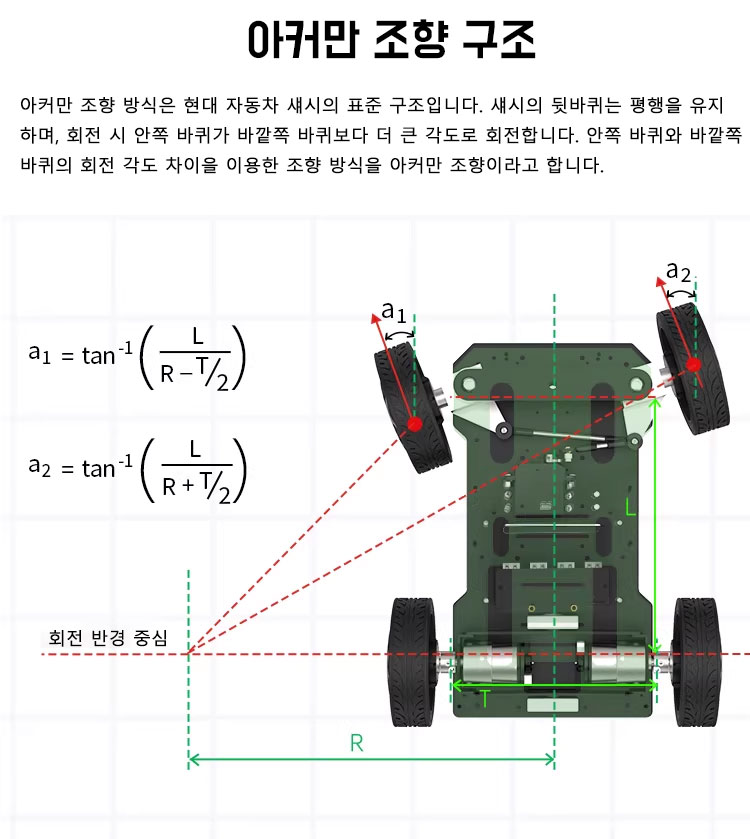 아커만 조향 구조

아커만 조향 방식은 현대 자동차 섀시의 표준 구조입니다. 섀시의 뒷바퀴는 평행을 유지하며, 회전 시 안쪽 바퀴가 바깥쪽 바퀴보다 더 큰 각도로 회전합니다. 안쪽 바퀴와 바깥쪽 바퀴의 회전 각도 차이을 이용한 조향 방식을 아커만 조향이라고 합니다.

$a_1 = \tan^{-1}\left(\frac{L}{R - T/2}\right)$

$a_2 = \tan^{-1}\left(\frac{L}{R + T/2}\right)$

$a_1$

$a_2$

L

회전 반경 중심

T

R