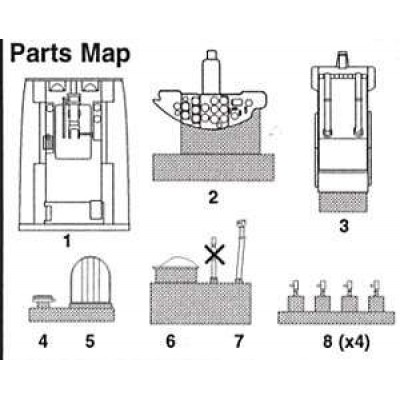 Parts Map

1

2

3

4

5

6

7

8 (x4)