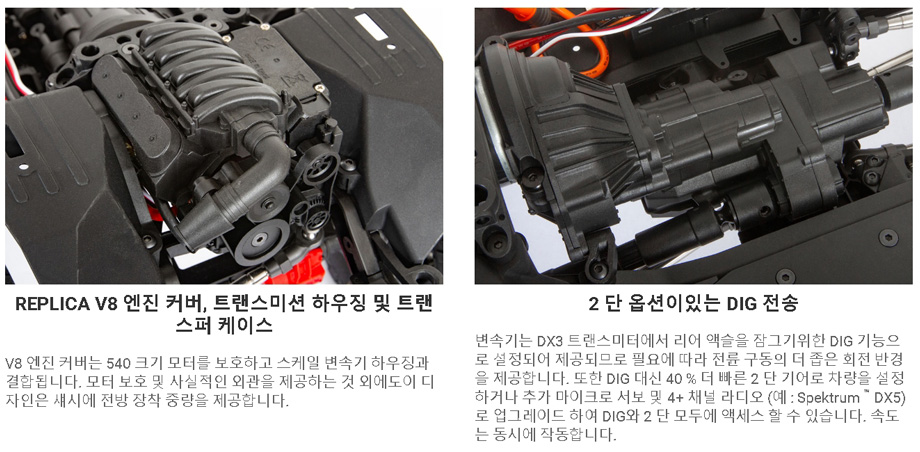 REPLICA V8 엔진 커버, 트랜스미션 하우징 및 트랜스퍼 케이스

V8 엔진 커버는 540 크기 모터를 보호하고 스케일 변속기 하우징과 결합됩니다. 모터 보호 및 사실적인 외관을 제공하는 것 외에도이 디자인은 섀시에 전방 장착 중량을 제공합니다.

2 단 옵션이있는 DIG 전송

변속기는 DX3 트랜스미터에서 리어 액슬을 잠그기위한 DIG 기능으로 설정되어 제공되므로 필요에 따라 전륜 구동의 더 좁은 회전 반경을 제공합니다. 또한 DIG 대신 40 % 더 빠른 2 단 기어로 차량을 설정하거나 추가 마이크로 서보 및 4+ 채널 라디오 (예 : Spektrum ™ DX5)로 업그레이드 하여 DIG와 2 단 모두에 액세스 할 수 있습니다. 속도는 동시에 작동합니다.