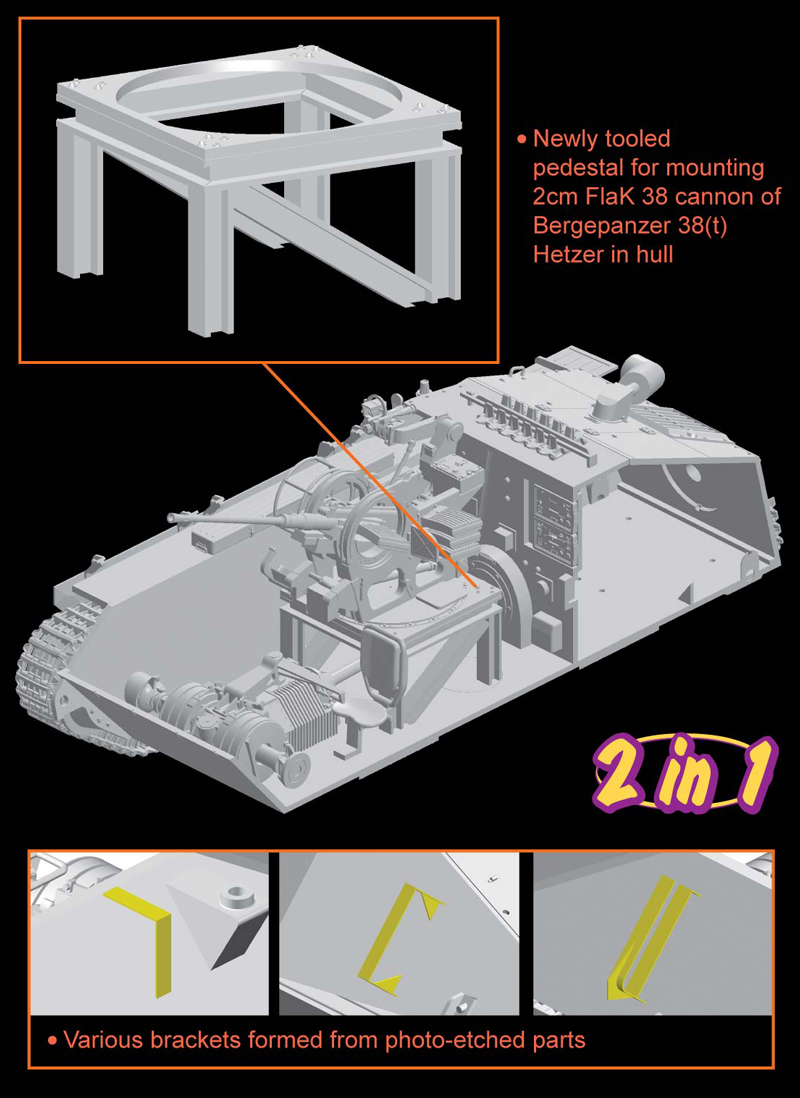 • Newly tooled pedestal for mounting 2cm FlaK 38 cannon of Bergepanzer 38(t) Hetzer in hull

2 in 1

• Various brackets formed from photo-etched parts