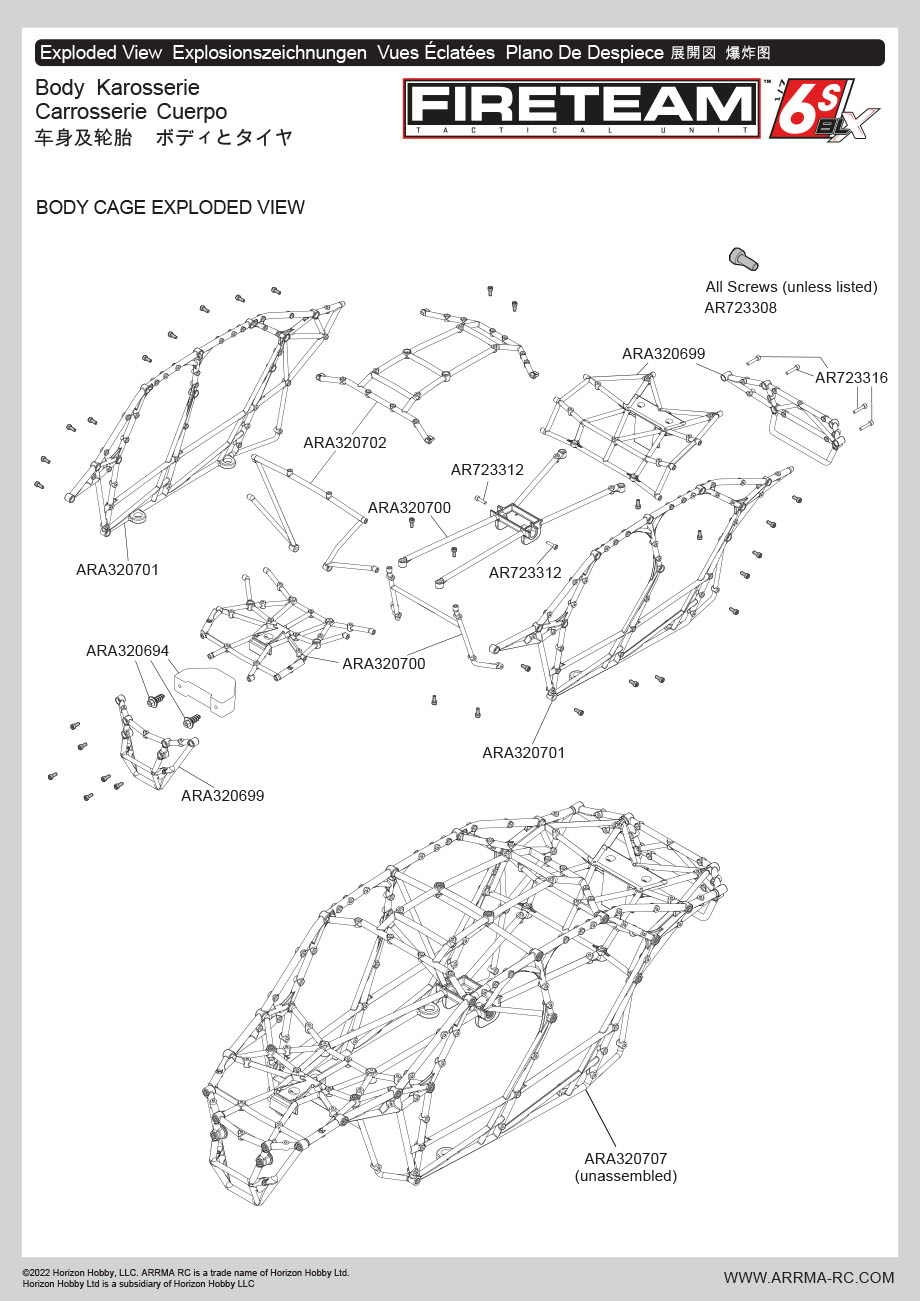 Exploded View Explosionszeichnungen Vues Éclatées Plano De Despiece 展開図 爆炸图

Body Karosserie
Carrosserie Cuerpo
车身及轮胎 ボディとタイヤ

FIRETEAM™
TACTICAL UNIT
1/7
6S BLX

BODY CAGE EXPLODED VIEW

All Screws (unless listed)
AR723308

ARA320699
AR723316
ARA320702
AR723312
ARA320700
AR723312
ARA320701
ARA320694
ARA320700
ARA320701
ARA320699

ARA320707
(unassembled)

©2022 Horizon Hobby, LLC. ARRMA RC is a trade name of Horizon Hobby Ltd.
Horizon Hobby Ltd is a subsidiary of Horizon Hobby LLC

WWW.ARRMA-RC.COM