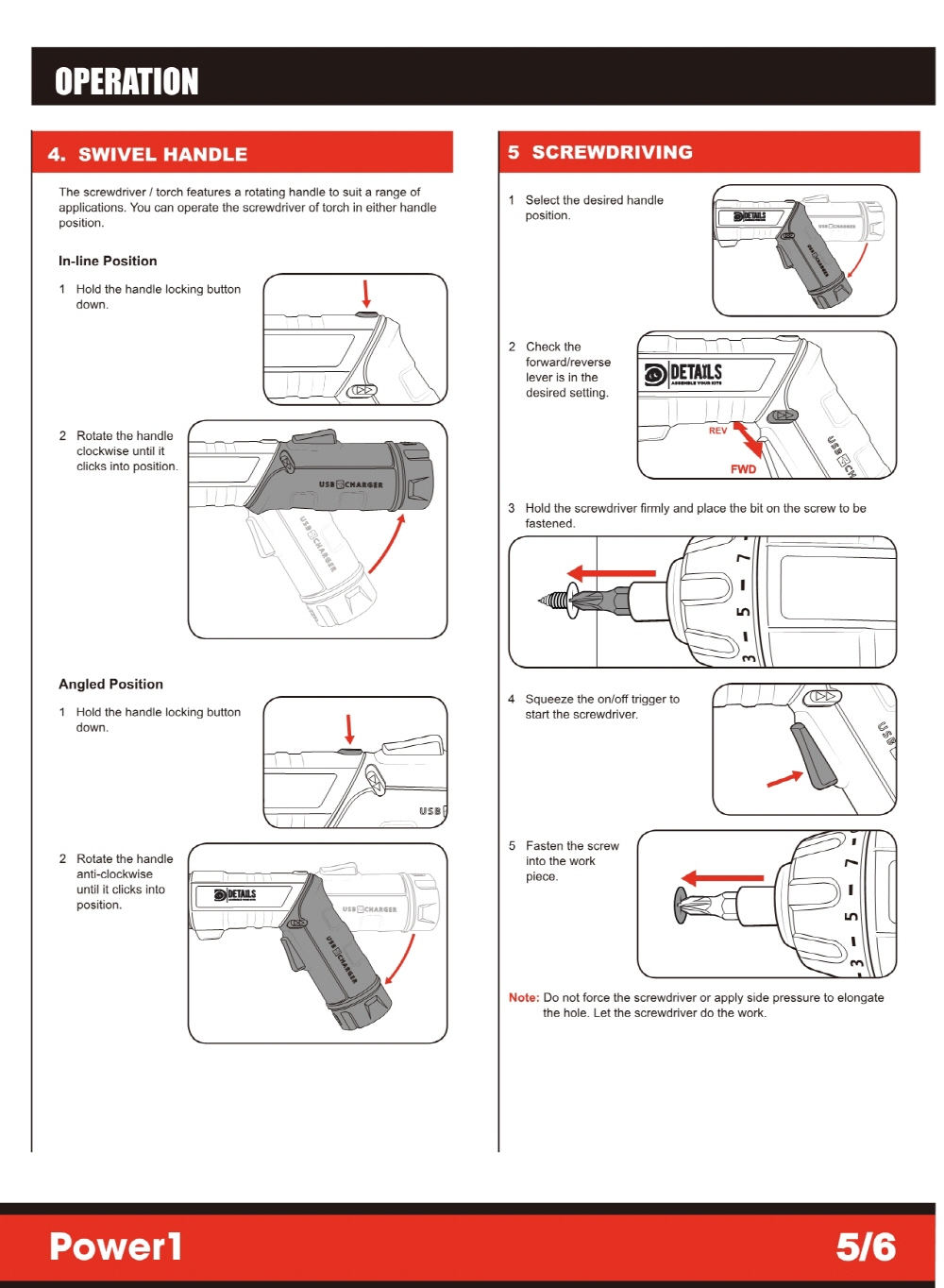 OPERATION

4. SWIVEL HANDLE

The screwdriver / torch features a rotating handle to suit a range of applications. You can operate the screwdriver of torch in either handle position.

In-line Position

1 Hold the handle locking button down.

2 Rotate the handle clockwise until it clicks into position.

USB CHARGER

USB CHARGER

Angled Position

1 Hold the handle locking button down.

USB

2 Rotate the handle anti-clockwise until it clicks into position.

DETAILS

USB CHARGER

USB CHARGER

5 SCREWDRIVING

1 Select the desired handle position.

DETAILS

USB CHARGER

USB CHARGER

2 Check the forward/reverse lever is in the desired setting.

DETAILS
ASSEMBLE YOUR KITS

REV

FWD

USB CH

3 Hold the screwdriver firmly and place the bit on the screw to be fastened.

7
5
3

4 Squeeze the on/off trigger to start the screwdriver.

USB

5 Fasten the screw into the work piece.

7
5
3

Note: Do not force the screwdriver or apply side pressure to elongate the hole. Let the screwdriver do the work.

Power1

5/6