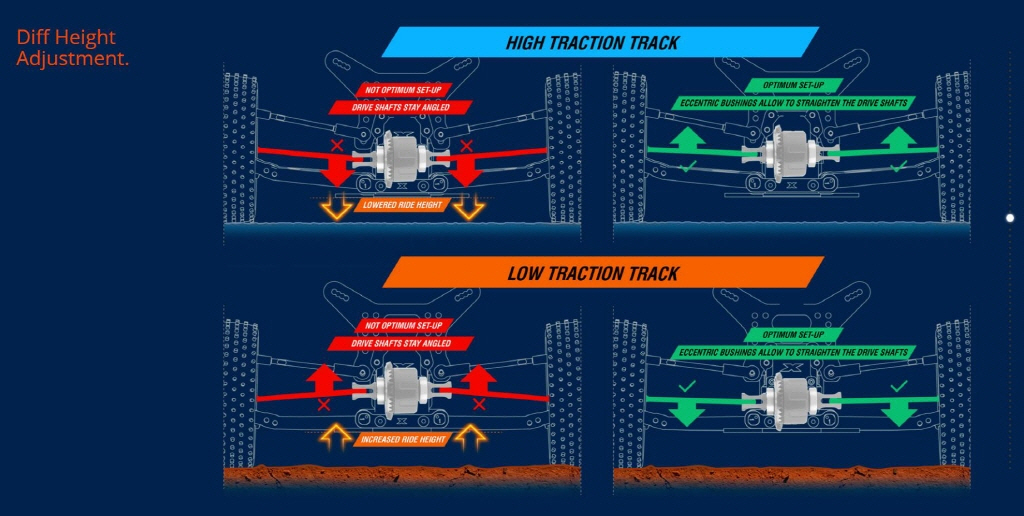 Diff Height Adjustment.

HIGH TRACTION TRACK

NOT OPTIMUM SET-UP
DRIVE SHAFTS STAY ANGLED
LOWERED RIDE HEIGHT

OPTIMUM SET-UP
ECCENTRIC BUSHINGS ALLOW TO STRAIGHTEN THE DRIVE SHAFTS

LOW TRACTION TRACK

NOT OPTIMUM SET-UP
DRIVE SHAFTS STAY ANGLED
INCREASED RIDE HEIGHT

OPTIMUM SET-UP
ECCENTRIC BUSHINGS ALLOW TO STRAIGHTEN THE DRIVE SHAFTS