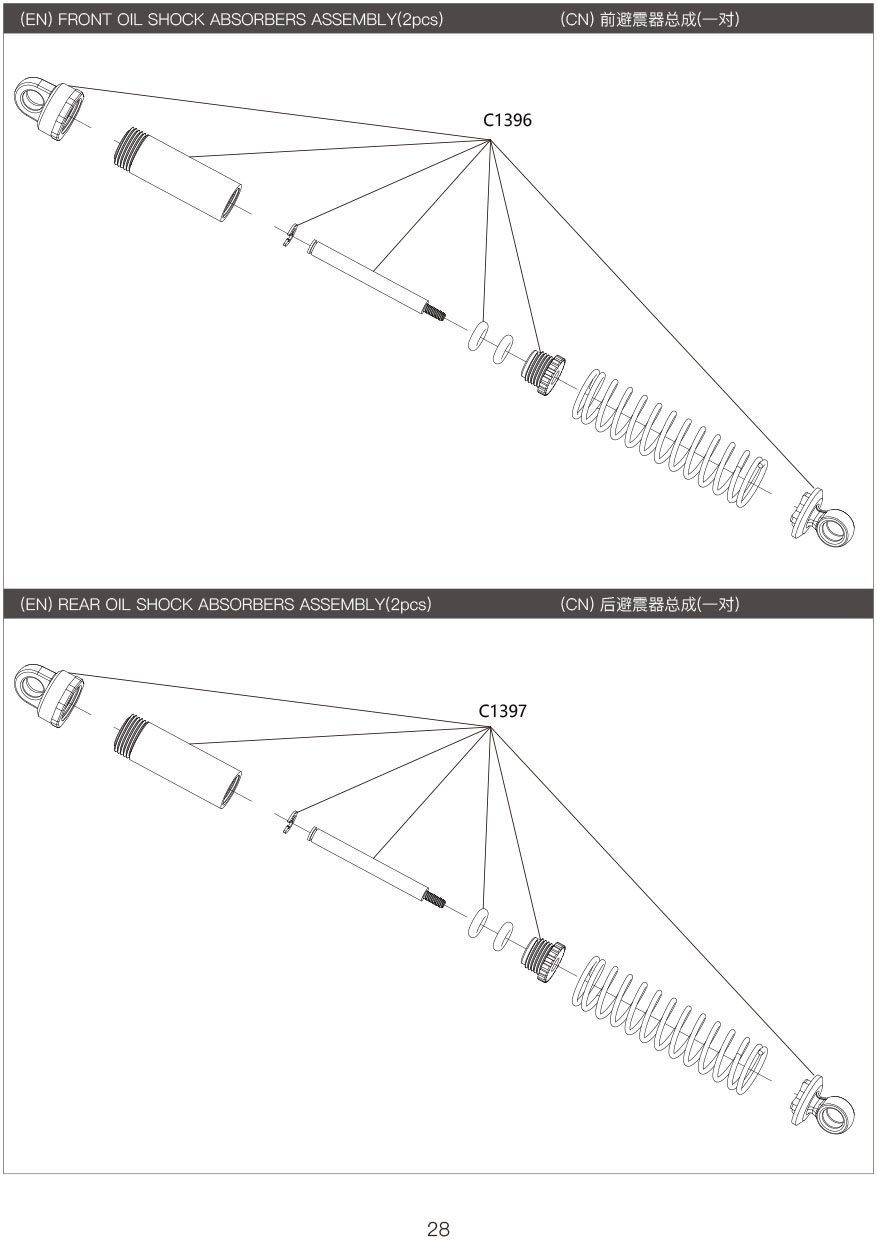 (EN) FRONT OIL SHOCK ABSORBERS ASSEMBLY(2pcs)

(CN) 前避震器总成(一对)

C1396

(EN) REAR OIL SHOCK ABSORBERS ASSEMBLY(2pcs)

(CN) 后避震器总成(一对)

C1397

28