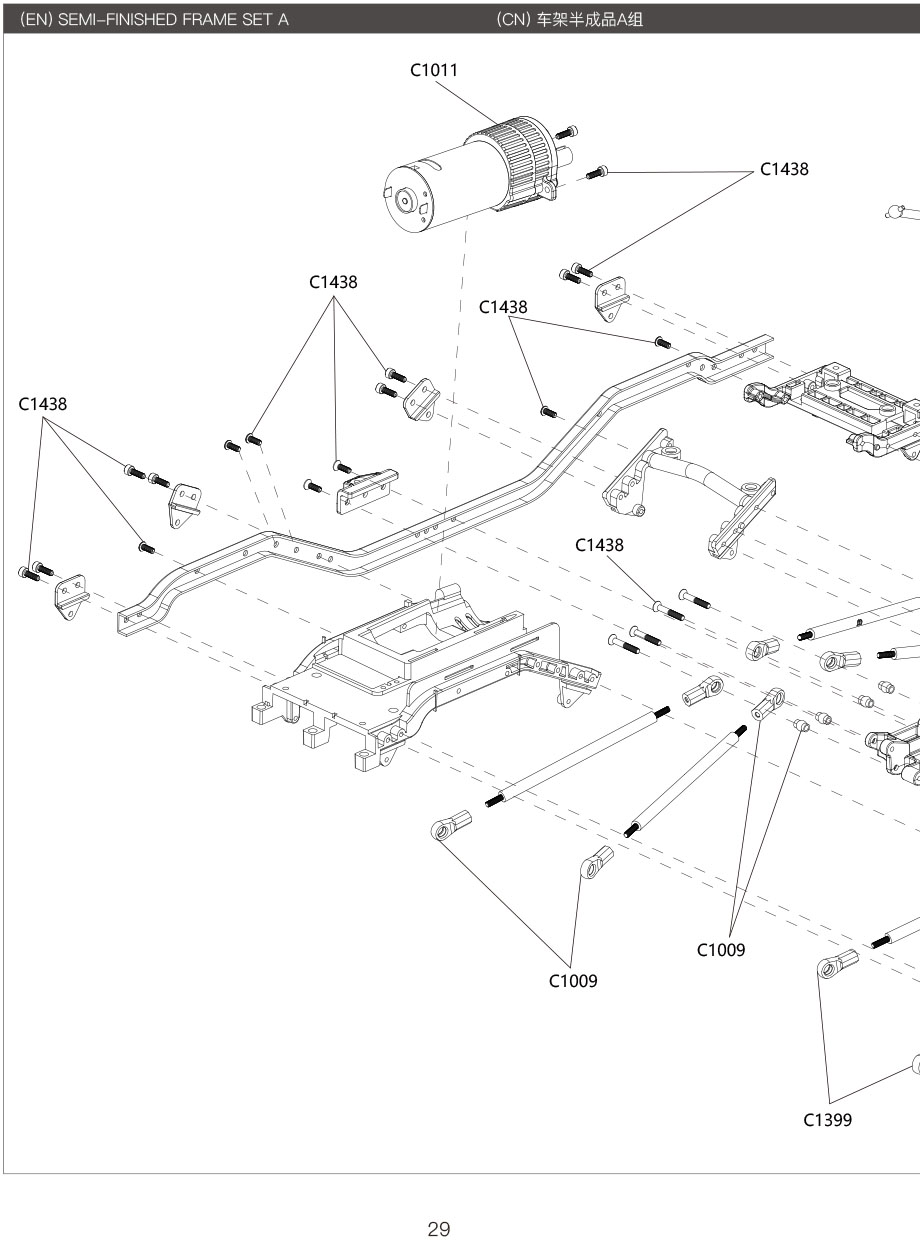 (EN) SEMI-FINISHED FRAME SET A

(CN) 车架半成品A组

C1011

C1438

C1438

C1438

C1438

C1438

C1009

C1009

C1399

29