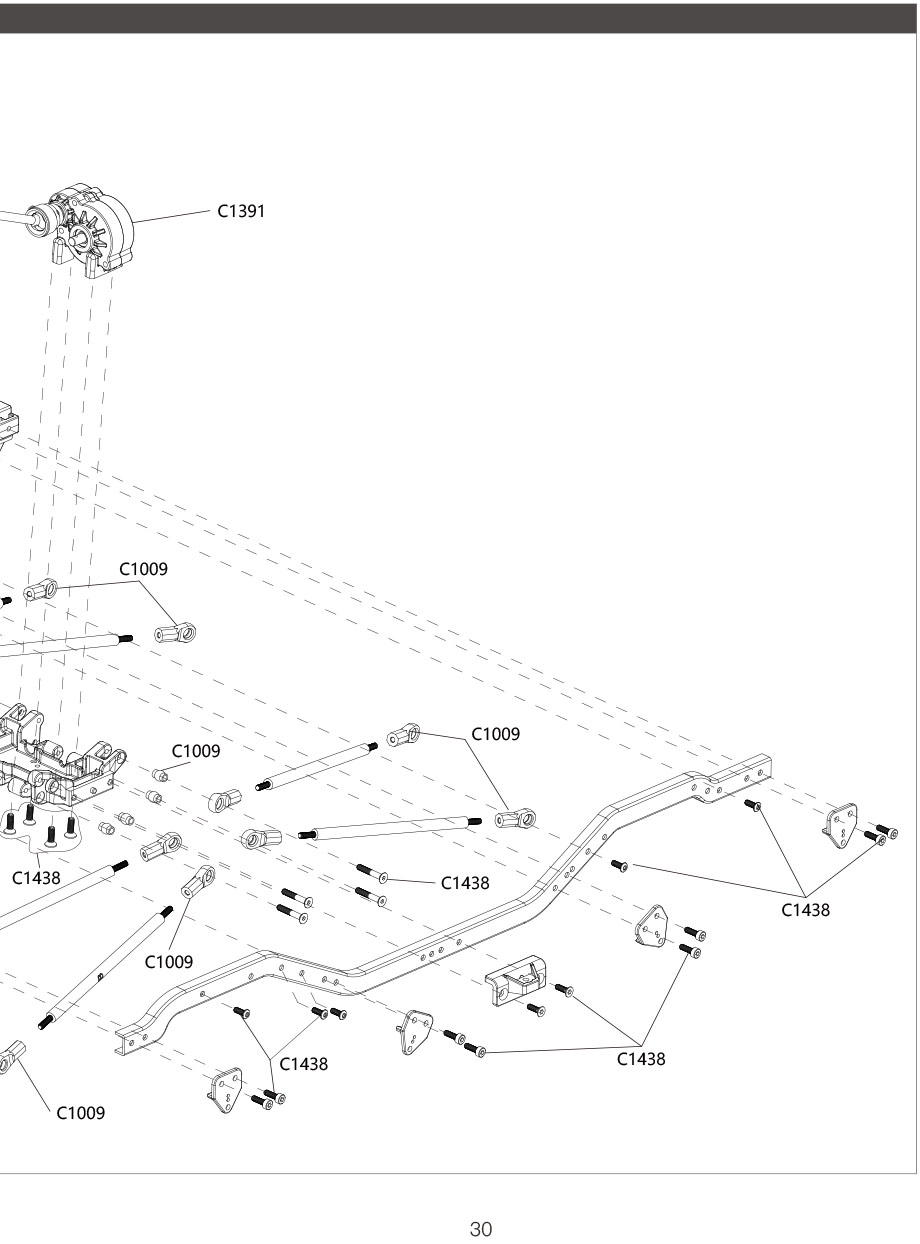 C1391

C1009

C1009

C1009

C1438

C1438

C1438

C1009

C1438

C1438

C1009

30