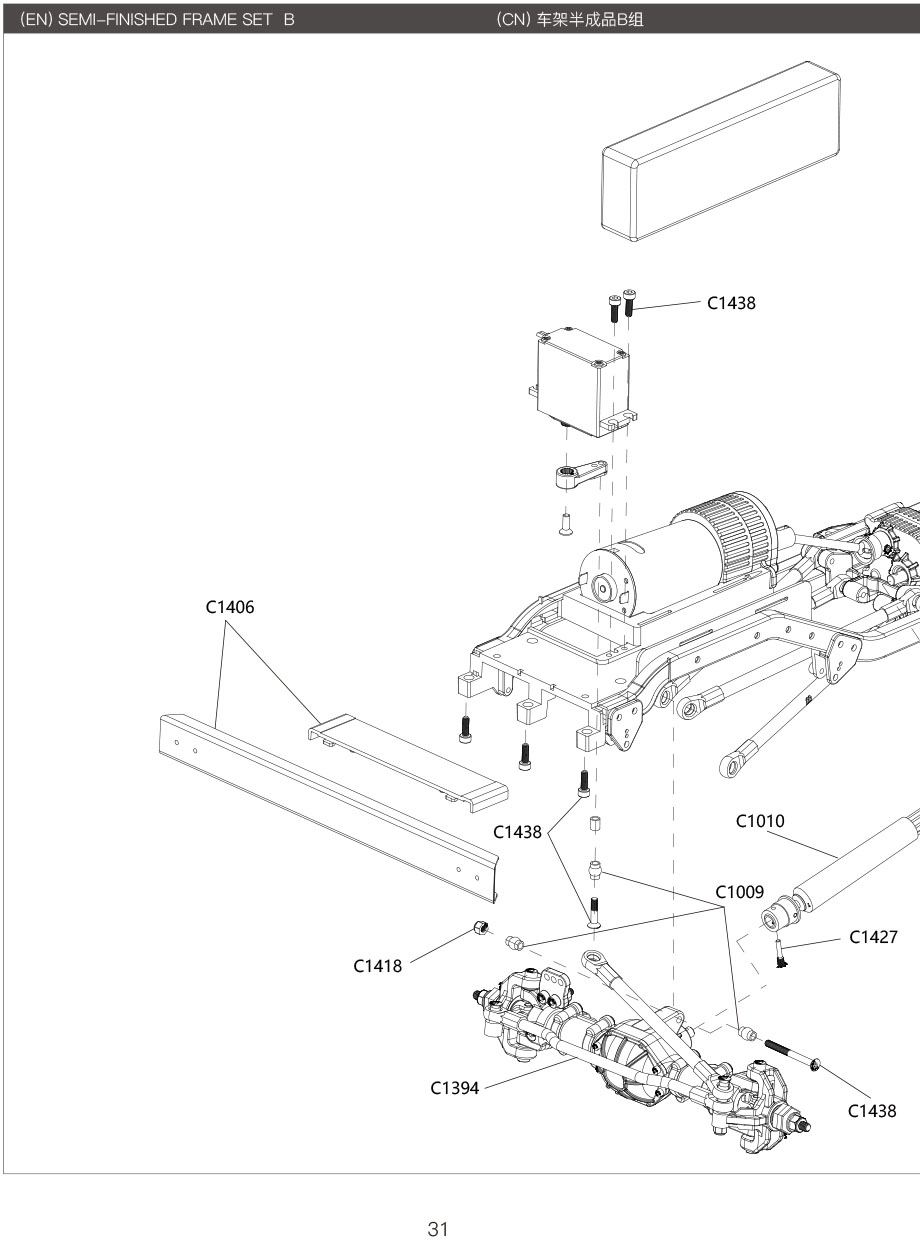 (EN) SEMI-FINISHED FRAME SET B

(CN) 车架半成品B组

C1438

C1406

C1438

C1010

C1009

C1427

C1418

C1394

C1438

31