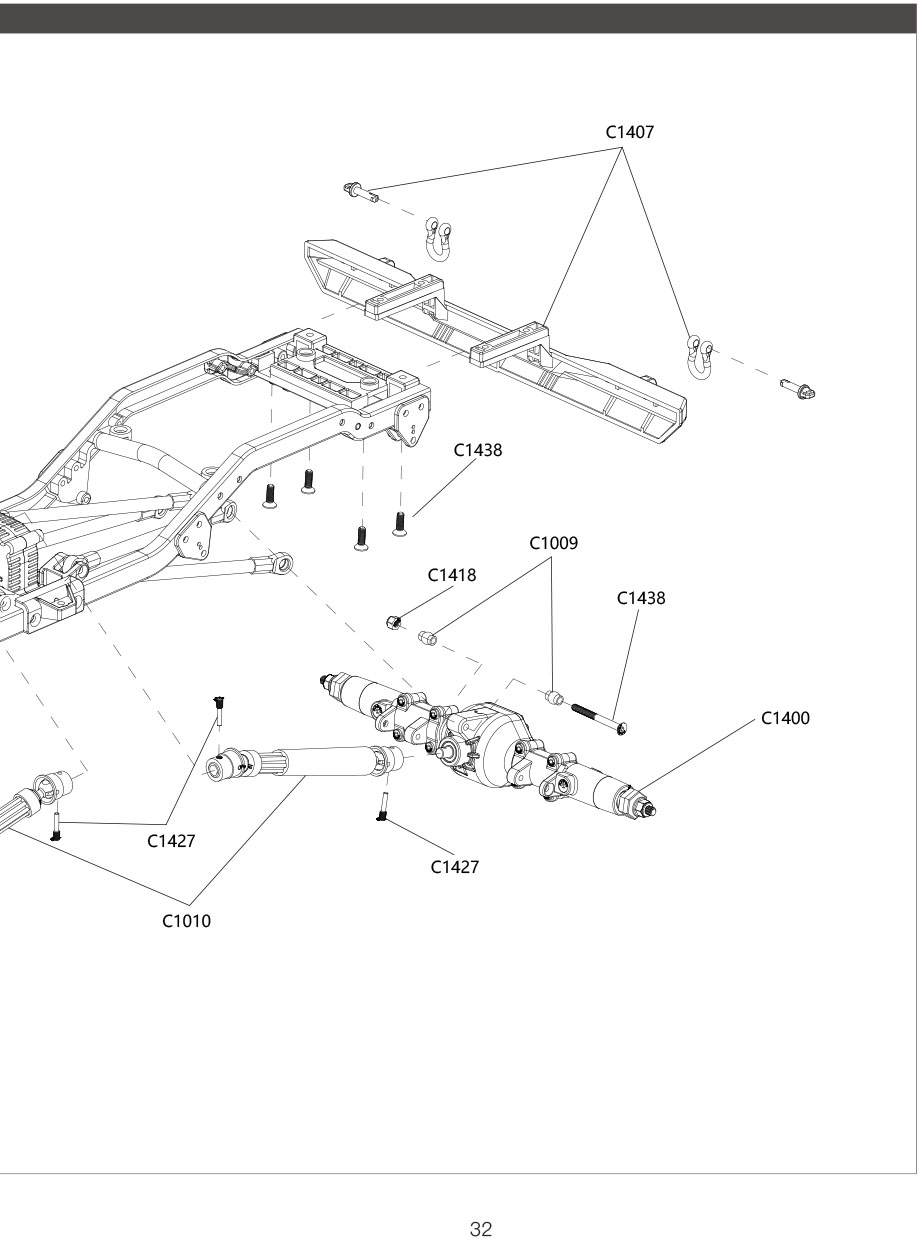 C1407

C1438

C1009

C1418

C1438

C1400

C1427

C1427

C1010

32