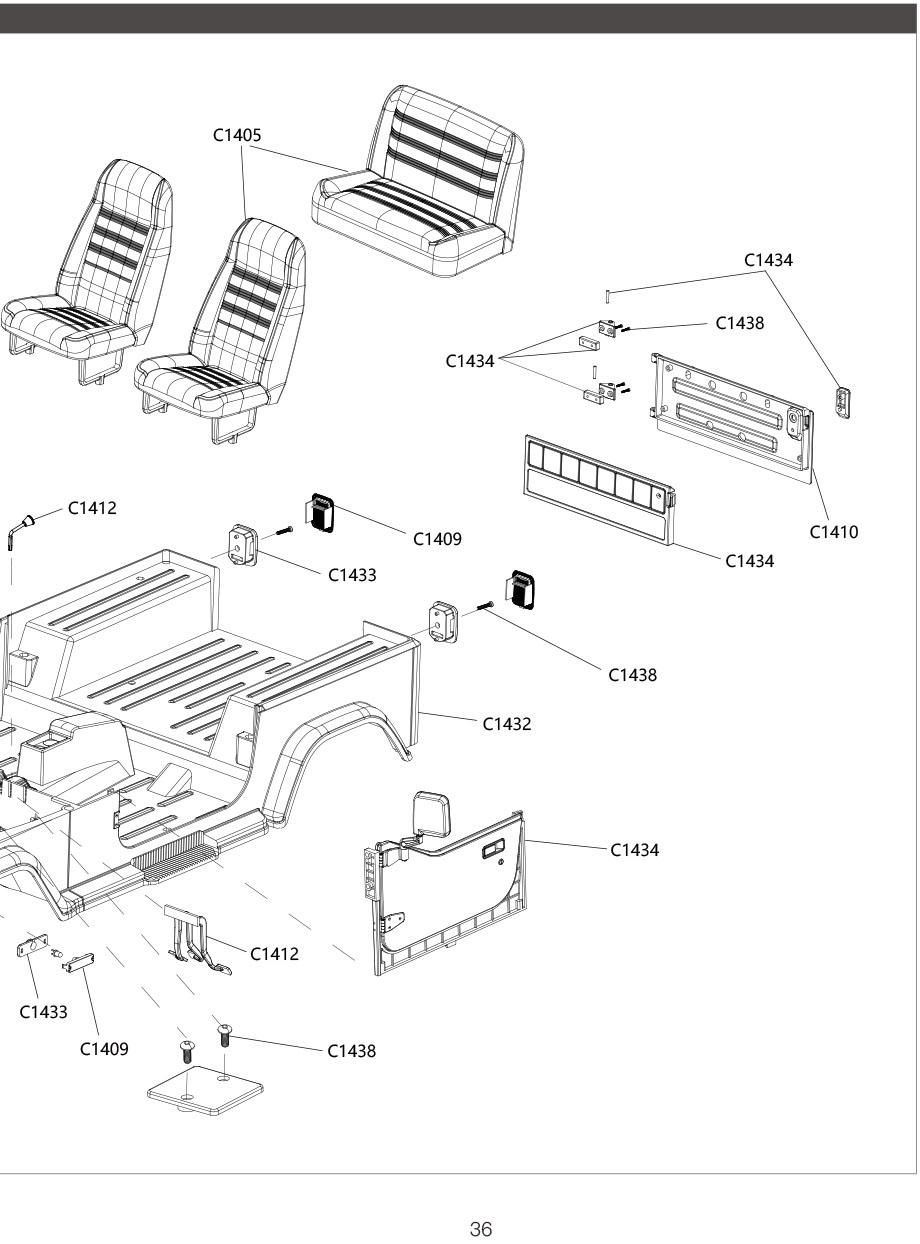 C1405

C1434

C1438

C1434

C1410

C1434

C1412

C1409

C1433

C1438

C1432

C1434

C1412

C1433

C1409

C1438

36