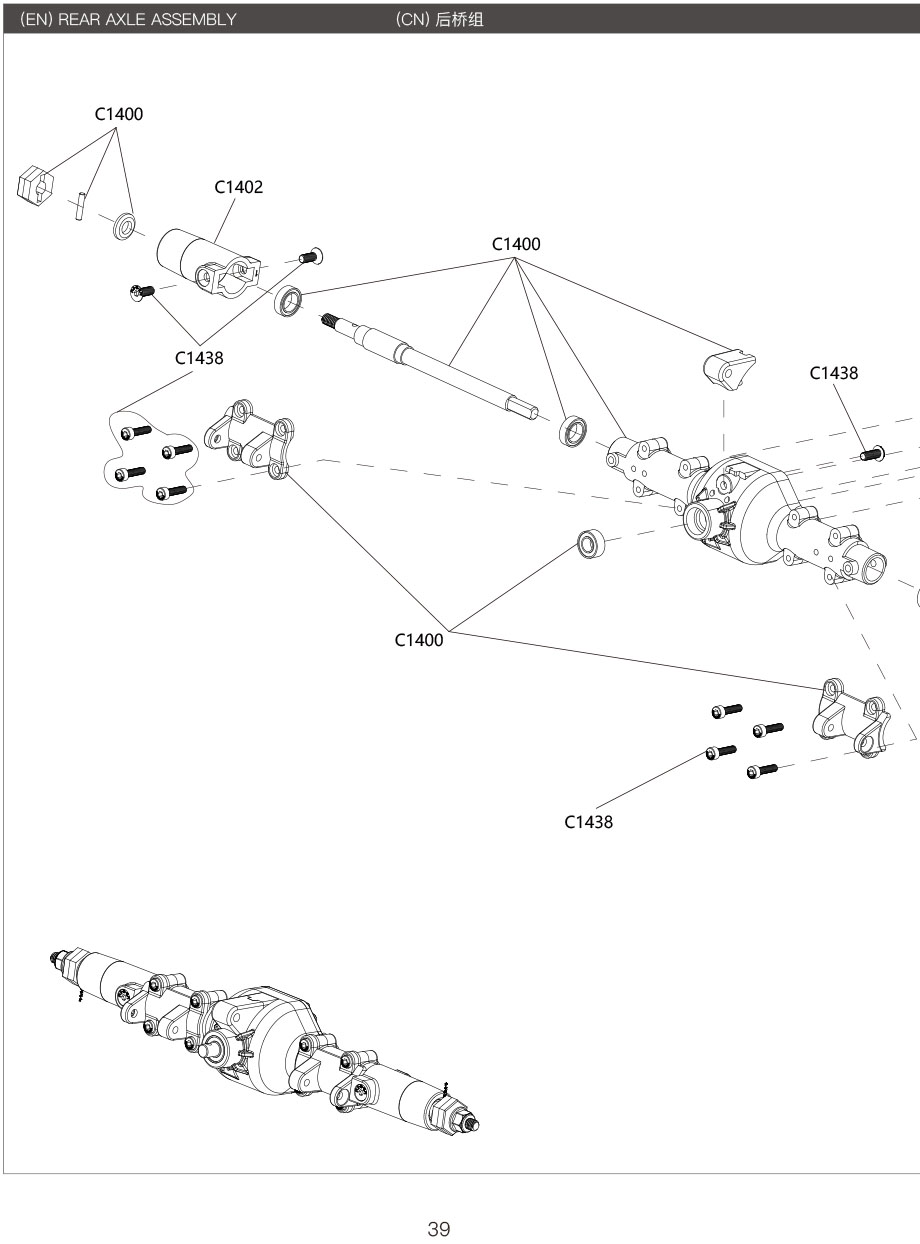 (EN) REAR AXLE ASSEMBLY (CN) 后桥组

C1400

C1402

C1400

C1438

C1438

C1400

C1438

39