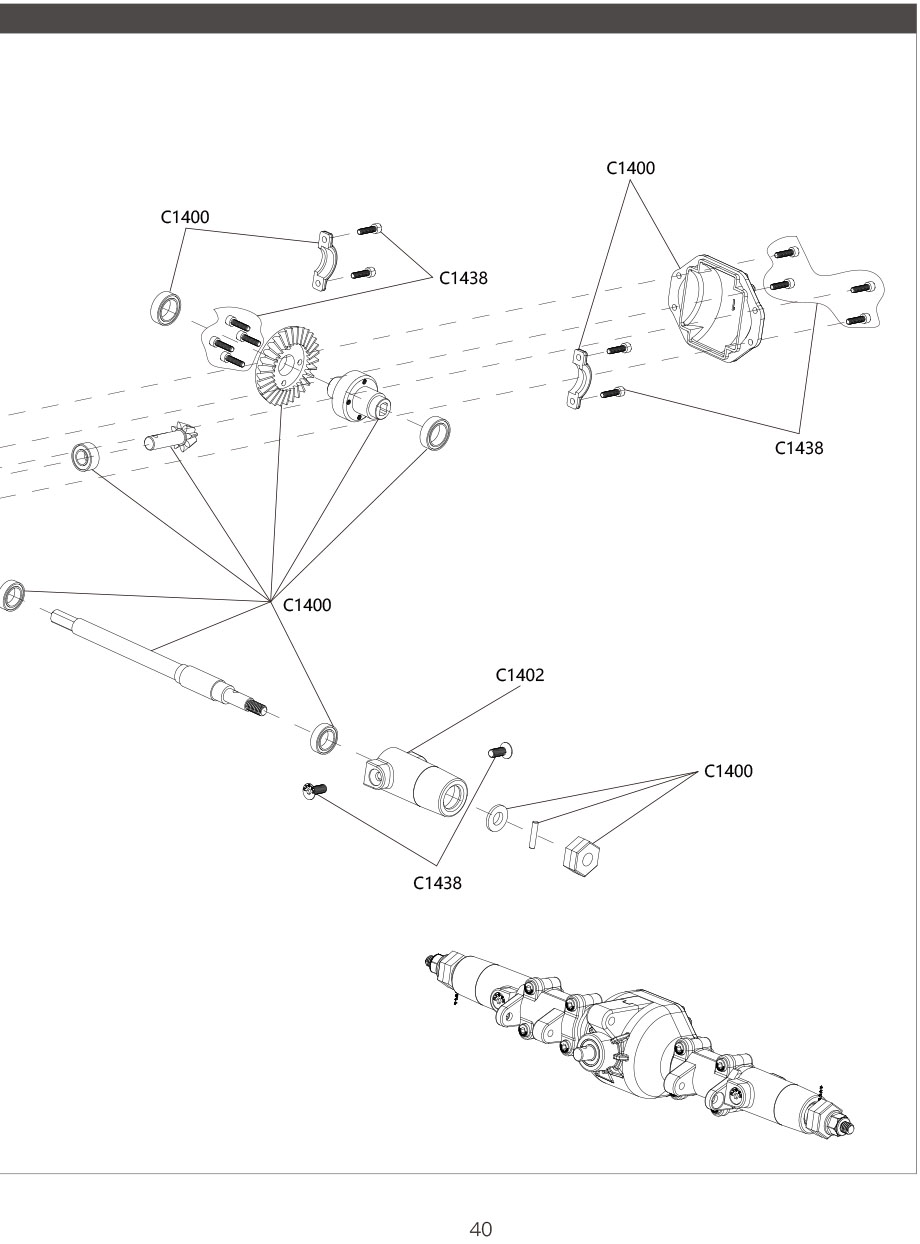 C1400

C1400

C1438

C1438

C1400

C1402

C1400

C1438

40