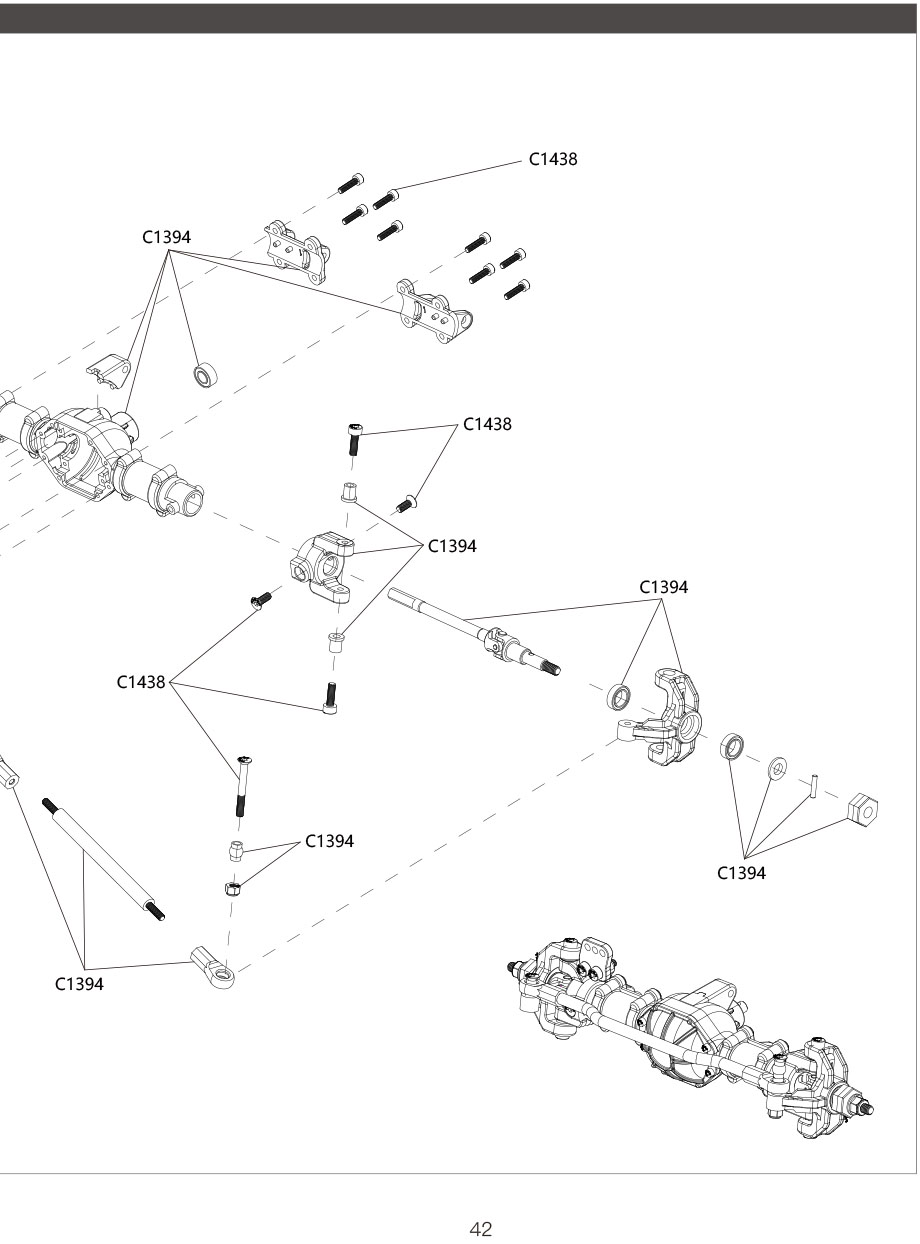 C1438

C1394

C1438

C1394

C1394

C1438

C1394

C1394

C1394

42