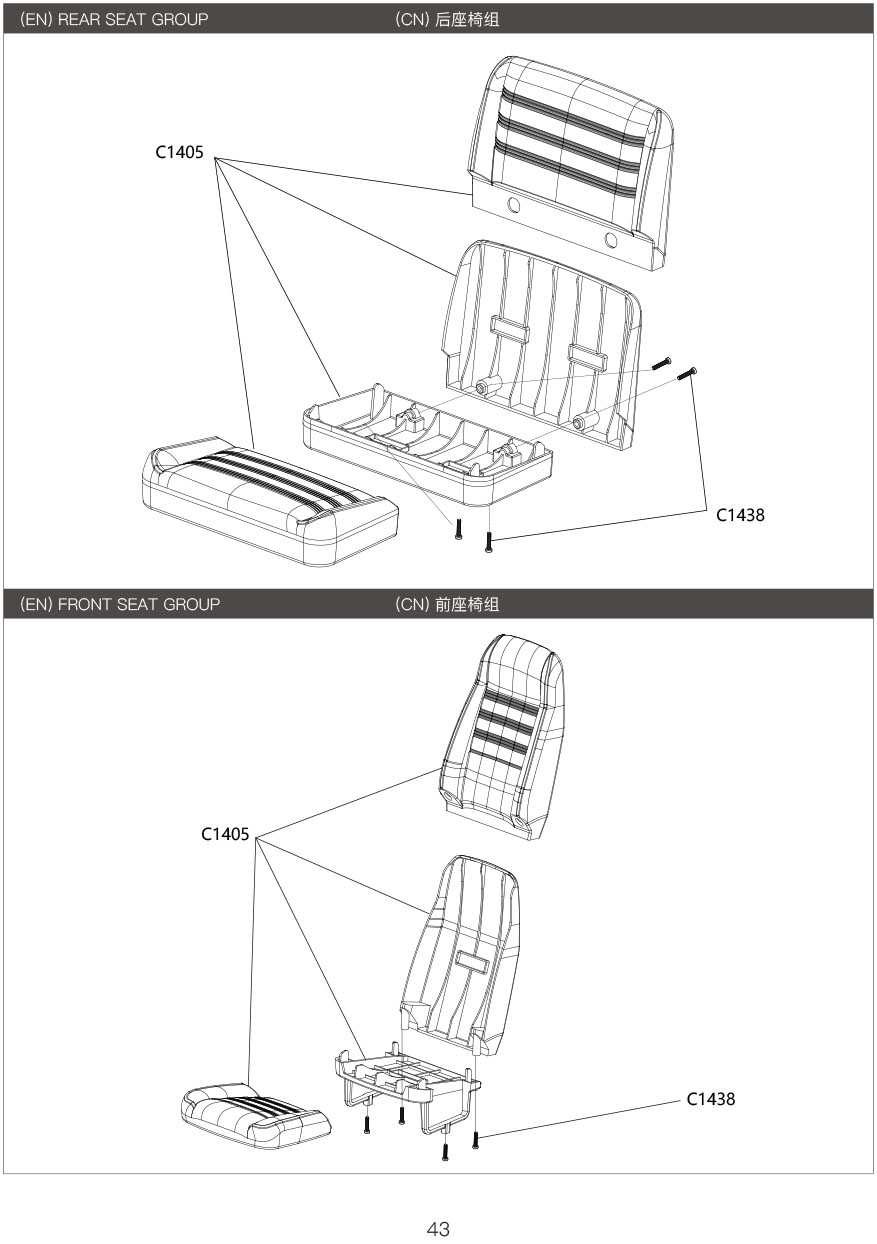 (EN) REAR SEAT GROUP
(CN) 后座椅组

C1405

C1438

(EN) FRONT SEAT GROUP
(CN) 前座椅组

C1405

C1438

43