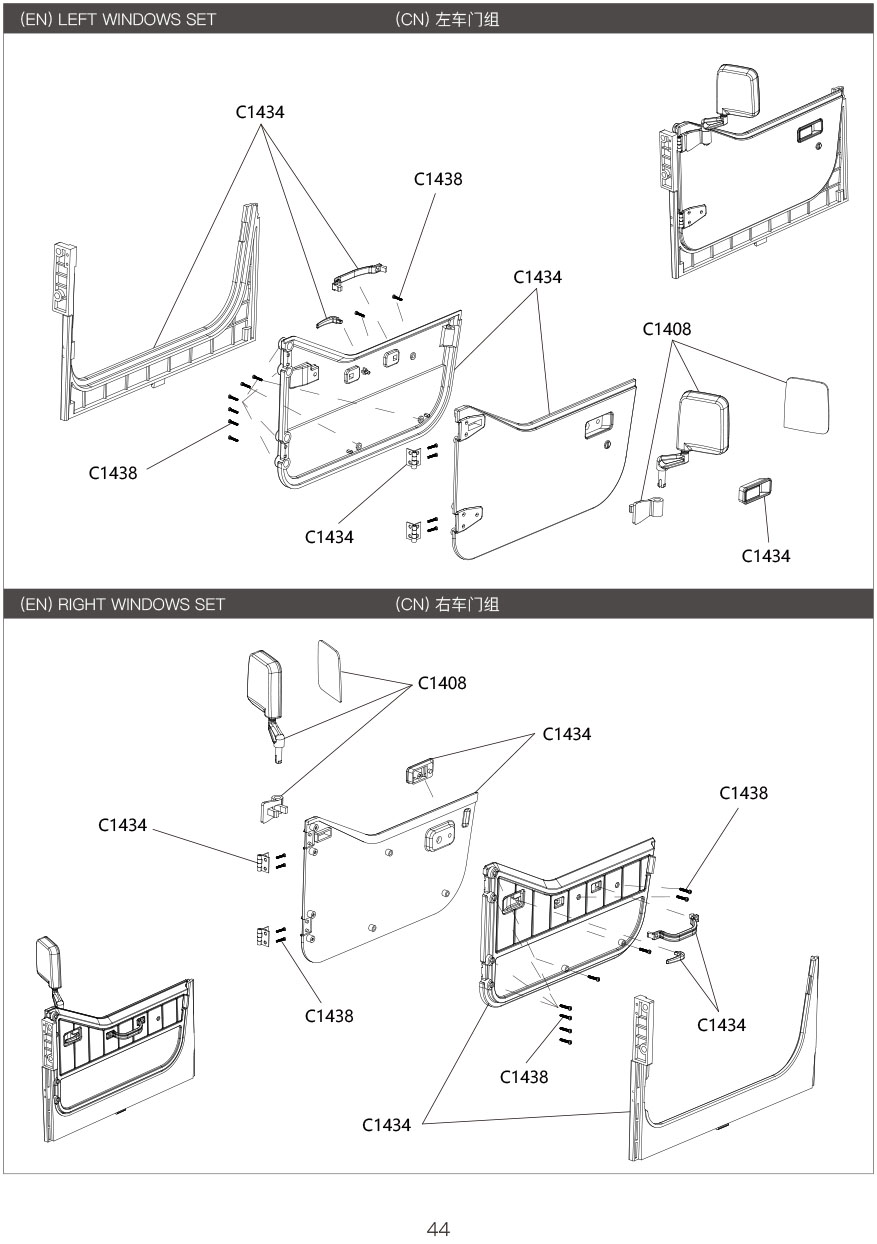 (EN) LEFT WINDOWS SET (CN) 左车门组

C1434

C1438

C1434

C1408

C1438

C1434

C1434

(EN) RIGHT WINDOWS SET (CN) 右车门组

C1408

C1434

C1438

C1434

C1438

C1434

C1438

C1434

44