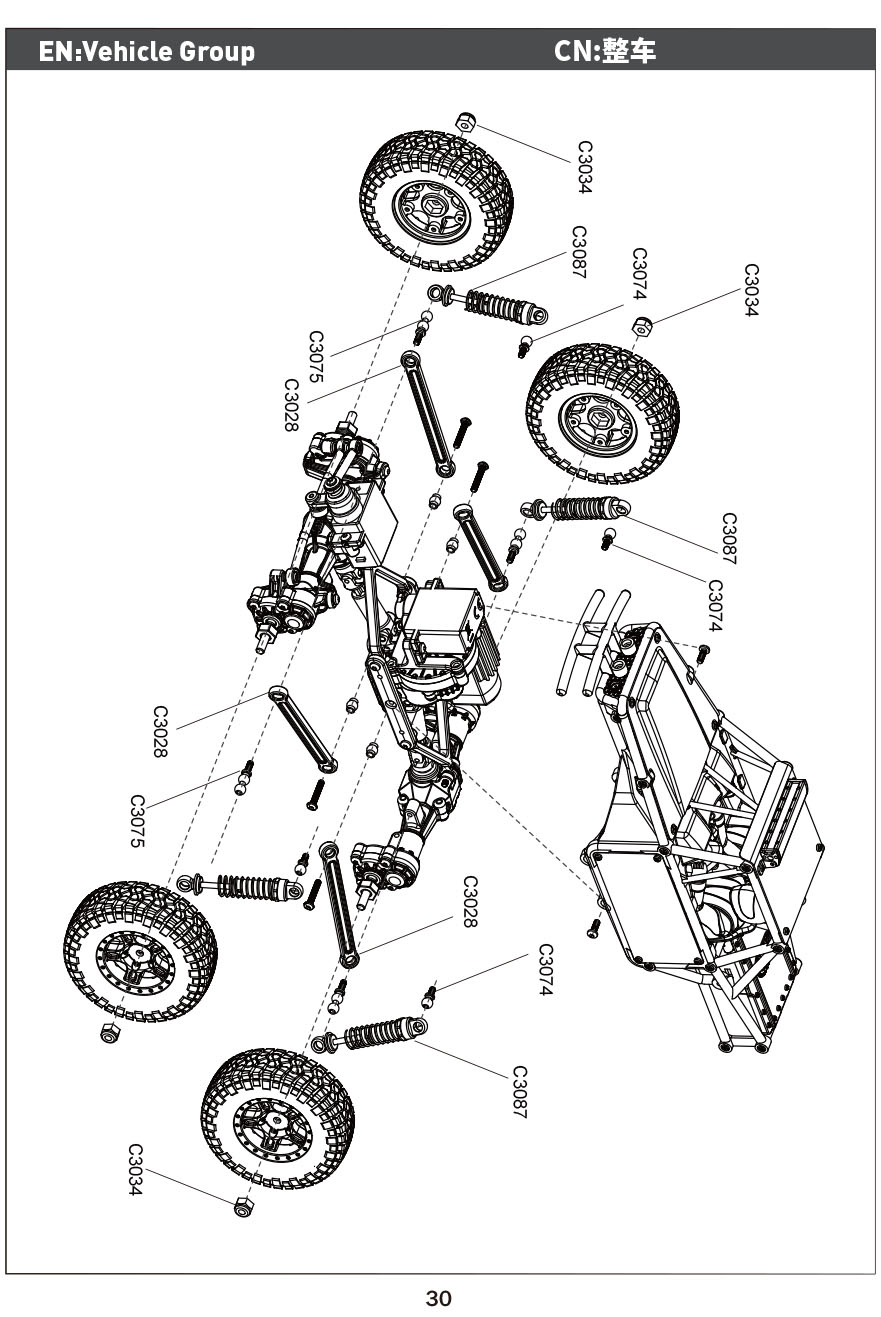 EN:Vehicle Group CN:整车

C3034
C3087
C3074
C3034
C3075
C3028
C3087
C3074
C3028
C3075
C3028
C3074
C3087
C3034

30