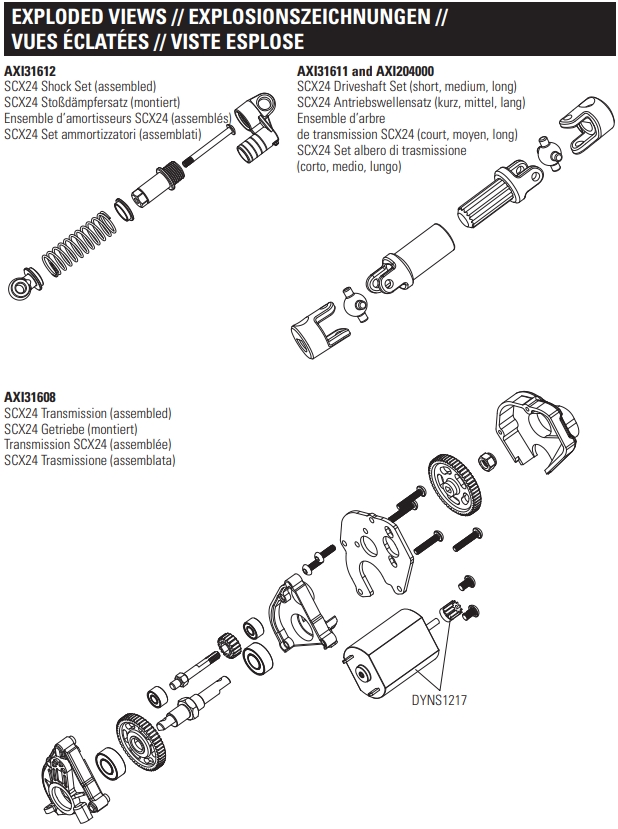 EXPLODED VIEWS // EXPLOSIONSZEICHNUNGEN // VUES ÉCLATÉES // VISTE ESPLOSE

AXI31612
SCX24 Shock Set (assembled)
SCX24 Stoßdämpfersatz (montiert)
Ensemble d'amortisseurs SCX24 (assemblés)
SCX24 Set ammortizzatori (assemblati)

AXI31611 and AXI204000
SCX24 Driveshaft Set (short, medium, long)
SCX24 Antriebswellensatz (kurz, mittel, lang)
Ensemble d'arbre de transmission SCX24 (court, moyen, long)
SCX24 Set albero di trasmissione (corto, medio, lungo)

AXI31608
SCX24 Transmission (assembled)
SCX24 Getriebe (montiert)
Transmission SCX24 (assemblée)
SCX24 Trasmissione (assemblata)

DYNS1217