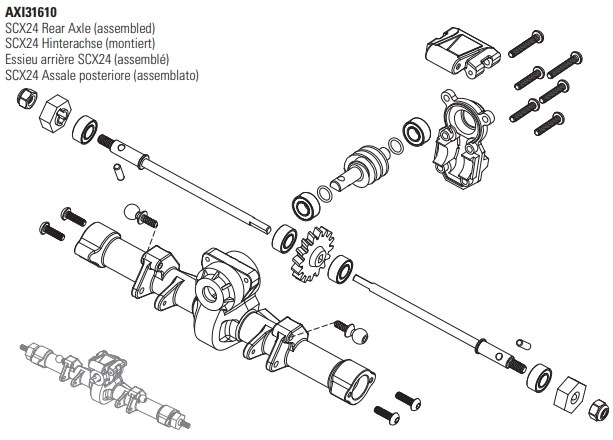 AXI31610
SCX24 Rear Axle (assembled)
SCX24 Hinterachse (montiert)
Essieu arrière SCX24 (assemblé)
SCX24 Assale posteriore (assemblato)