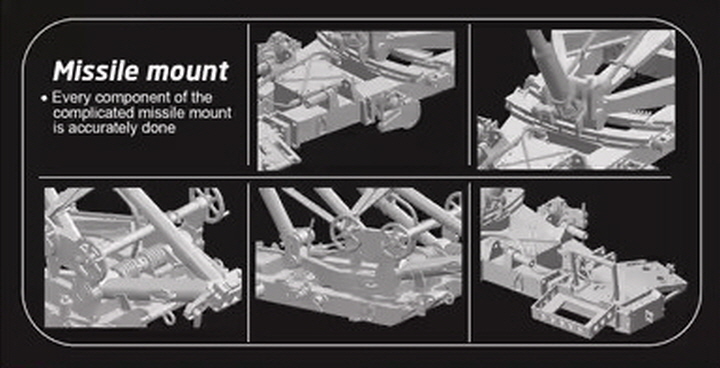 Missile mount

• Every component of the complicated missile mount is accurately done