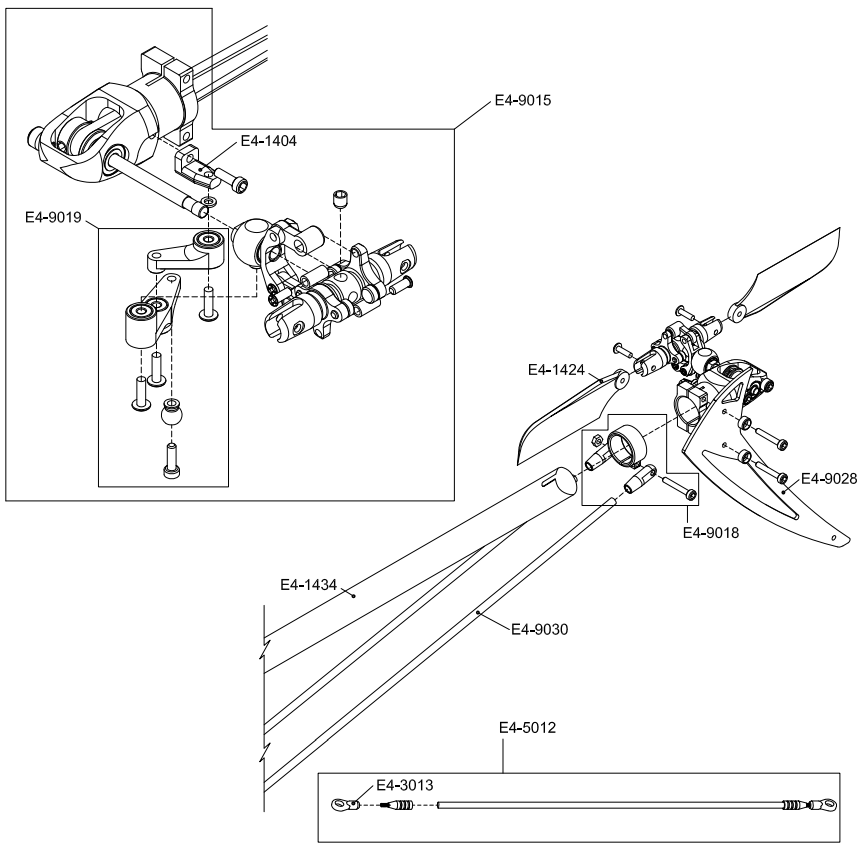 E4-9015
E4-1404
E4-9019
E4-1424
E4-9028
E4-9018
E4-1434
E4-9030
E4-5012
E4-3013